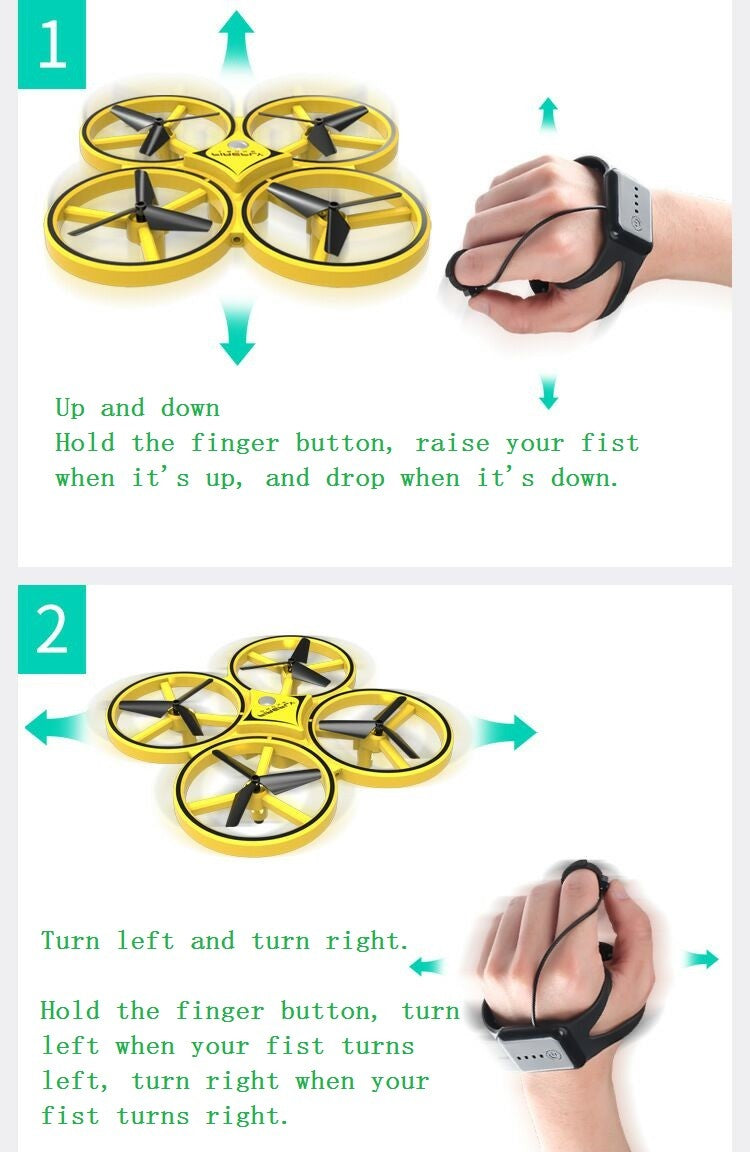 1

Up and down
Hold the finger button, raise your fist when it's up, and drop when it's down.

2

Turn left and turn right.

Hold the finger button, turn left when your fist turns left, turn right when your fist turns right.