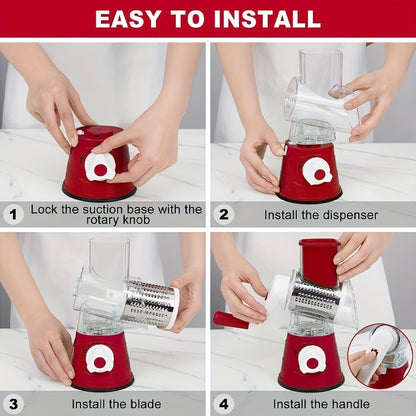 EASY TO INSTALL

1 Lock the suction base with the rotary knob

2 Install the dispenser

3 Install the blade

4 Install the handle