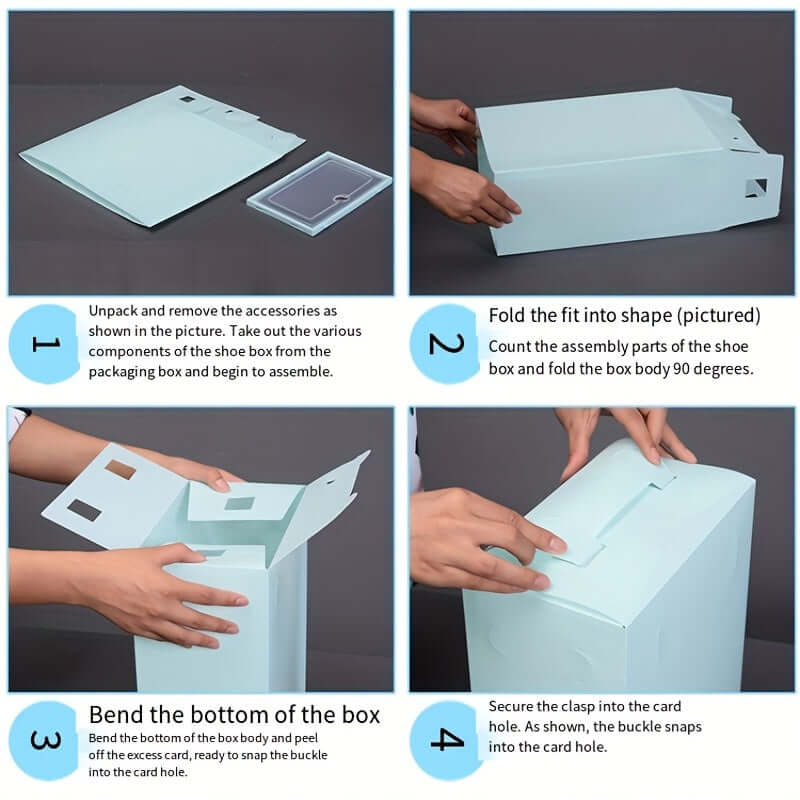 1

Unpack and remove the accessories as shown in the picture. Take out the various components of the shoe box from the packaging box and begin to assemble.

2

Fold the fit into shape (pictured)

Count the assembly parts of the shoe box and fold the box body 90 degrees.

3

Bend the bottom of the box

Bend the bottom of the box body and peel off the excess card, ready to snap the buckle into the card hole.

4

Secure the clasp into the card hole. As shown, the buckle snaps into the card hole.