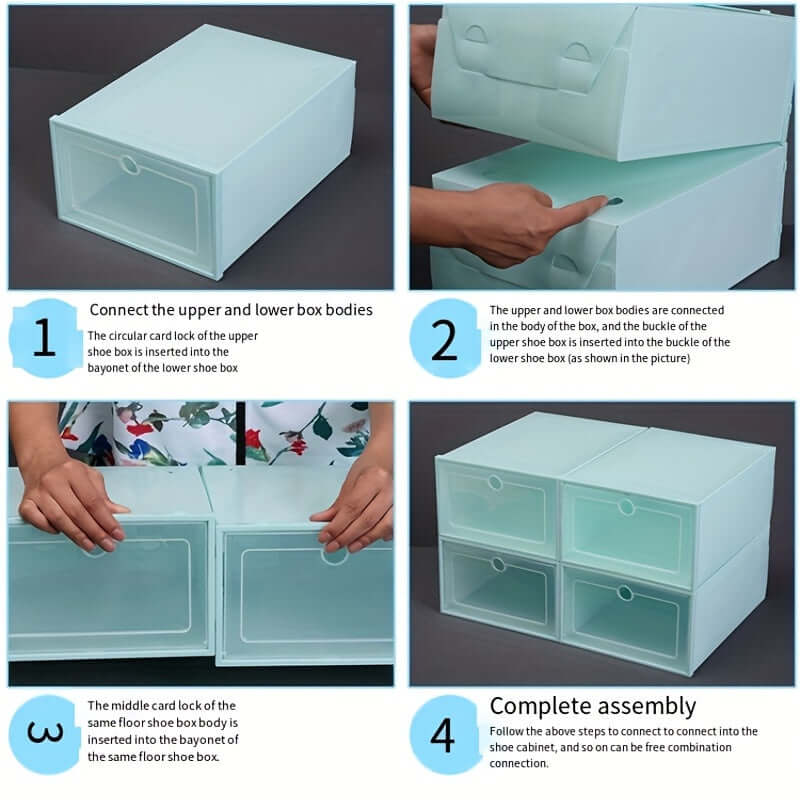 1

Connect the upper and lower box bodies

The circular card lock of the upper shoe box is inserted into the bayonet of the lower shoe box

2

The upper and lower box bodies are connected in the body of the box, and the buckle of the upper shoe box is inserted into the buckle of the lower shoe box (as shown in the picture)

3

The middle card lock of the same floor shoe box body is inserted into the bayonet of the same floor shoe box.

4

Complete assembly

Follow the above steps to connect to connect into the shoe cabinet, and so on can be free combination connection.